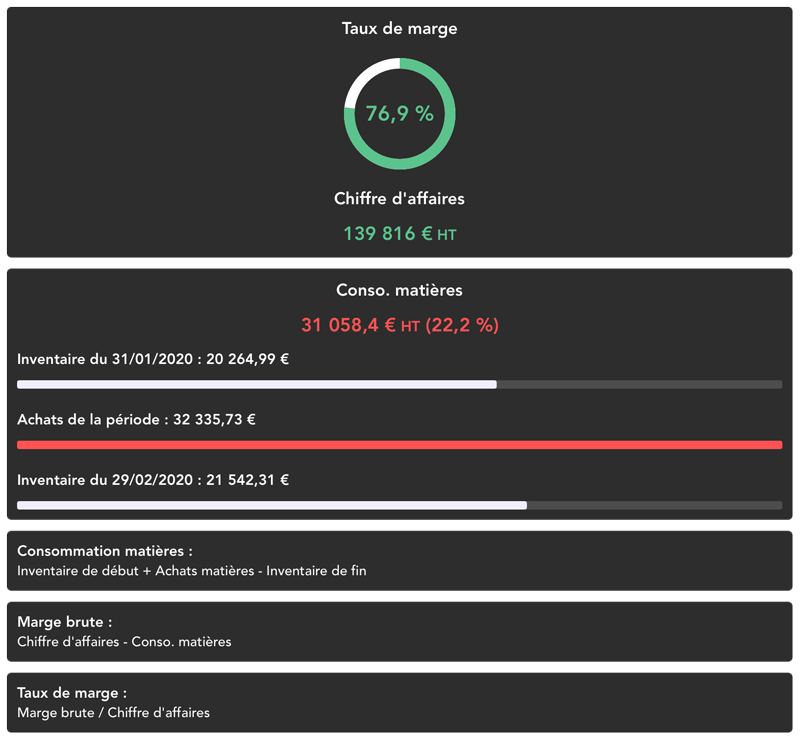 Taux de marge

76,9 %

Chiffre d'affaires

139 816 € HT

Conso. matières

31 058,4 € HT (22,2 %)

Inventaire du 31/01/2020 : 20 264,99 €

Achats de la période : 32 335,73 €

Inventaire du 29/02/2020 : 21 542,31 €

Consommation matières :
Inventaire de début + Achats matières - Inventaire de fin

Marge brute :
Chiffre d'affaires - Conso. matières

Taux de marge :
Marge brute / Chiffre d'affaires